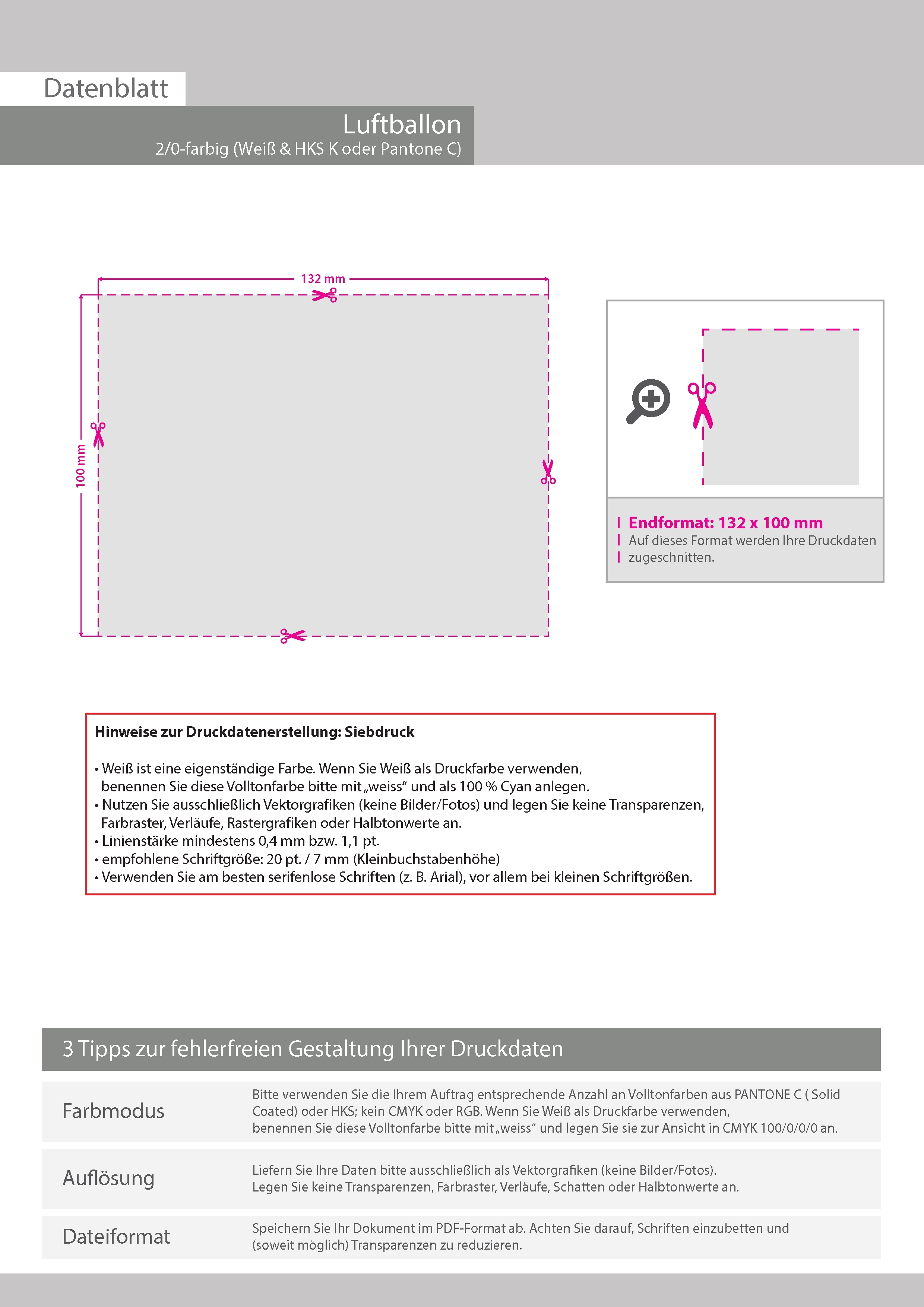 Datenblatt

Luftballon
2/0-farbig (Weiß & HKS K oder Pantone C)

132 mm

100 mm

Endformat: 132 x 100 mm
Auf dieses Format werden Ihre Druckdaten zugeschnitten.

Hinweise zur Druckdatenerstellung: Siebdruck

• Weiß ist eine eigenständige Farbe. Wenn Sie Weiß als Druckfarbe verwenden, benennen Sie diese Volltonfarbe bitte mit „weiss“ und als 100 % Cyan anlegen.
• Nutzen Sie ausschließlich Vektorgrafiken (keine Bilder/Fotos) und legen Sie keine Transparenzen, Farbraster, Verläufe, Rastergrafiken oder Halbtonwerte an.
• Linienstärke mindestens 0,4 mm bzw. 1,1 pt.
• empfohlene Schriftgröße: 20 pt. / 7 mm (Kleinbuchstabenhöhe)
• Verwenden Sie am besten serifenlose Schriften (z. B. Arial), vor allem bei kleinen Schriftgrößen.

3 Tipps zur fehlerfreien Gestaltung Ihrer Druckdaten

| Farbmodus | Bitte verwenden Sie die Ihrem Auftrag entsprechende Anzahl an Volltonfarben aus PANTONE C ( Solid Coated) oder HKS; kein CMYK oder RGB. Wenn Sie Weiß als Druckfarbe verwenden, benennen Sie diese Volltonfarbe bitte mit „weiss“ und legen Sie sie zur Ansicht in CMYK 100/0/0/0 an. |
|---|---|
| Auflösung | Liefern Sie Ihre Daten bitte ausschließlich als Vektorgrafiken (keine Bilder/Fotos). Legen Sie keine Transparenzen, Farbraster, Verläufe, Schatten oder Halbtonwerte an. |
| Dateiformat | Speichern Sie Ihr Dokument im PDF-Format ab. Achten Sie darauf, Schriften einzubetten und (soweit möglich) Transparenzen zu reduzieren. |